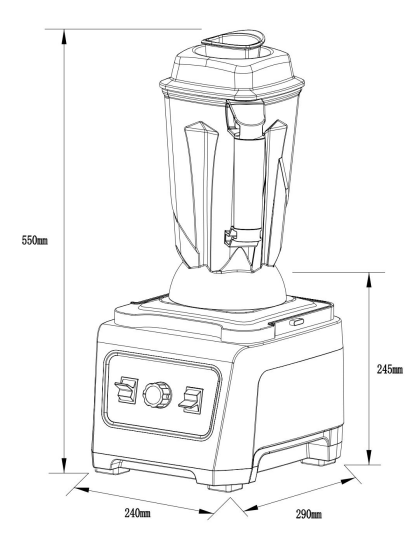 550mm

245mm

240mm

290mm